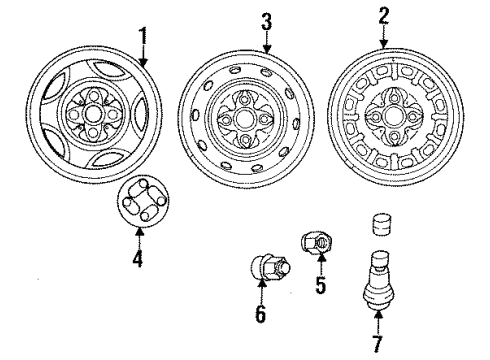 1
3
2
4
5
6
7