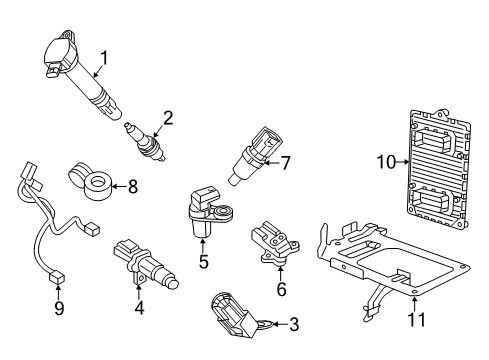 1
2
7
10
8
5
6
9
4
3
11