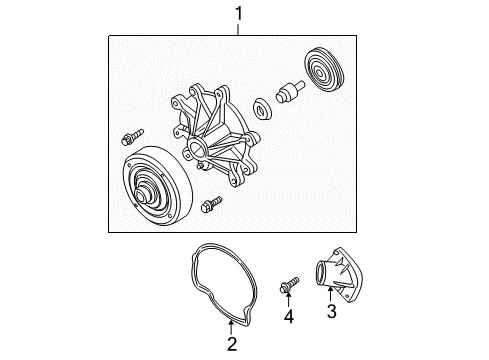 1

4

3

2