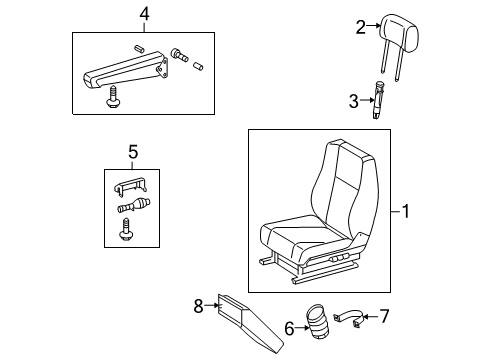 4
2
3
5
1
8
6
7