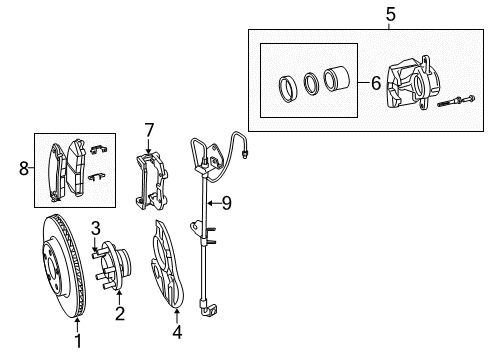 5
6
7
8
9
3
2
4
1