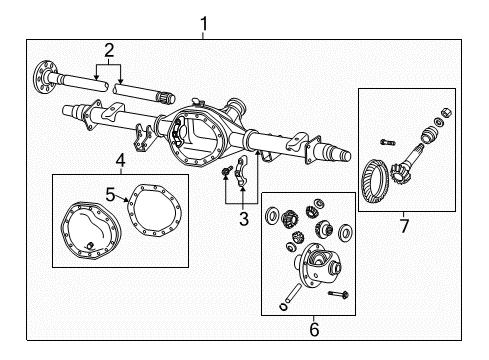 1
2
4
5
3
7
6