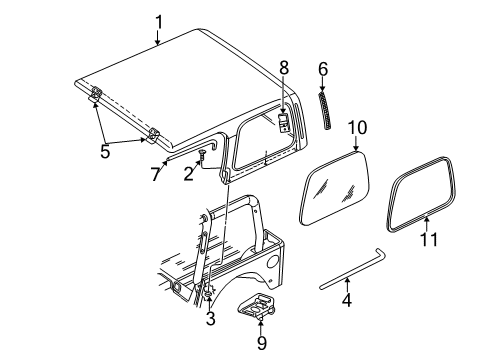 1
8
6
10
5
7
2
11
4
3
9