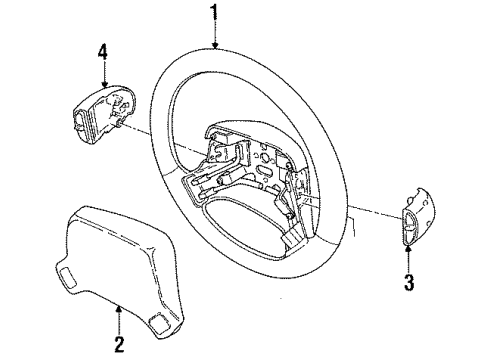 1
4
3
2