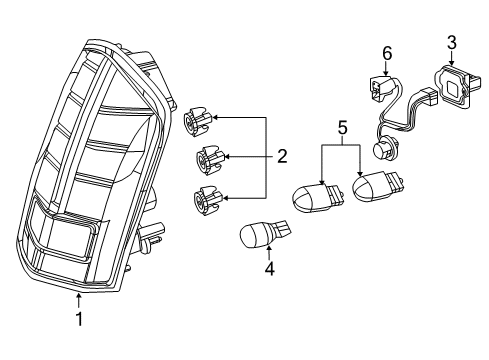 6
3
2
5
4
1