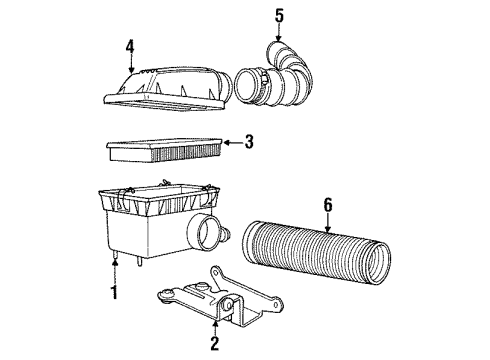 5
4
3
6
1
2