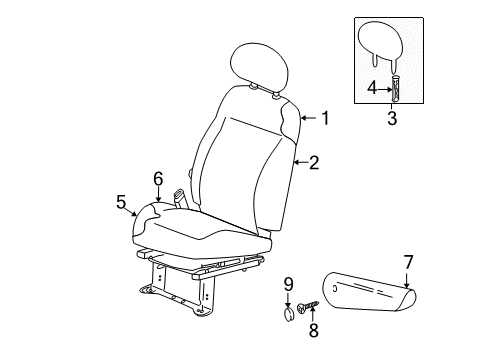 4
3
1
2
6
5
7
9
8