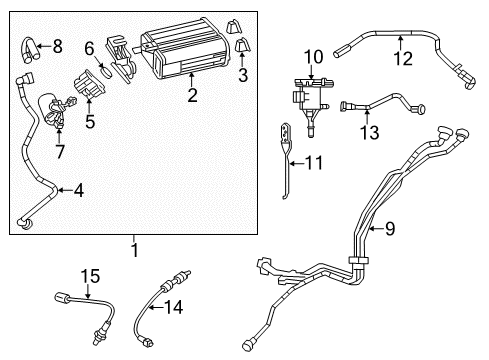 8
6
2
3
5
7
4
1
10
12
13
11
9
15
14