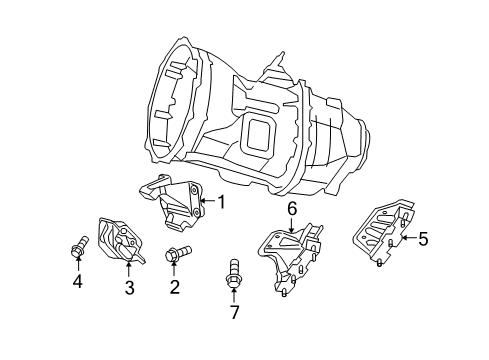 1
6
5
4
3
2
7