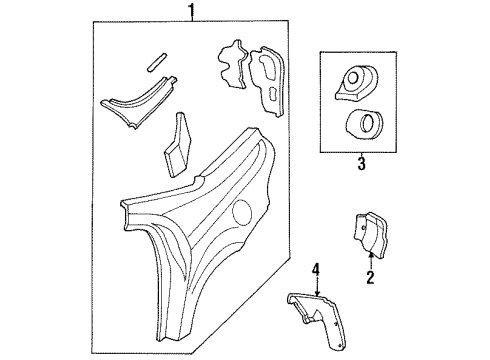 1
3
2
4