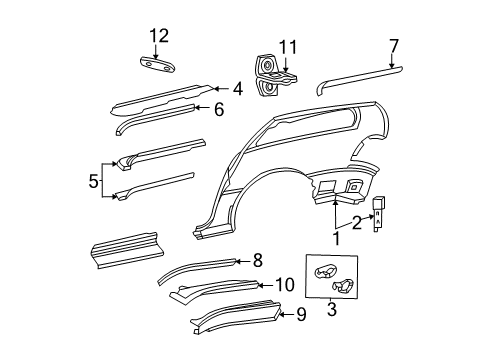 12
11
7
4
6
5
2
1
8
10
3
9