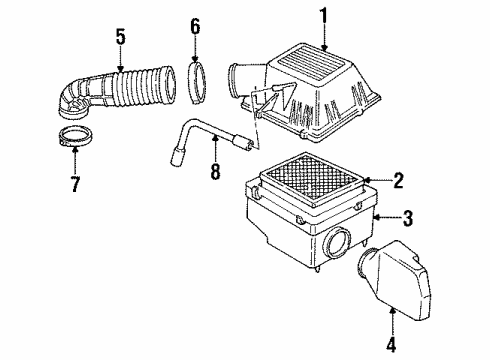 5
6
1
7
8
2
3
4