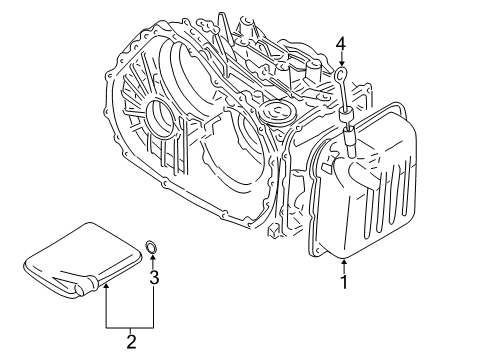 4
3
1
2