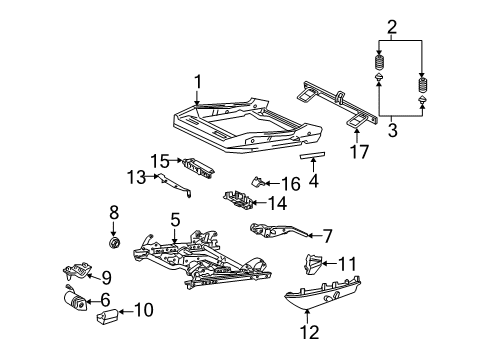 2
1
3
17
15
4
13
16
14
8
5
7
11
9
6
10
12