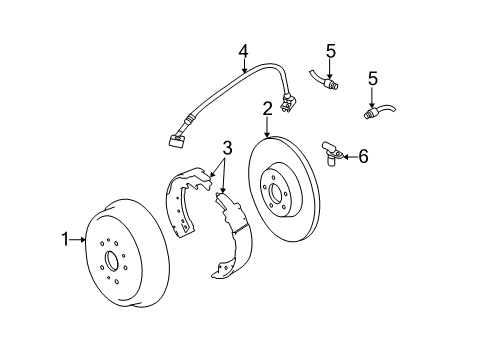 4
5
5
2
3
6
1