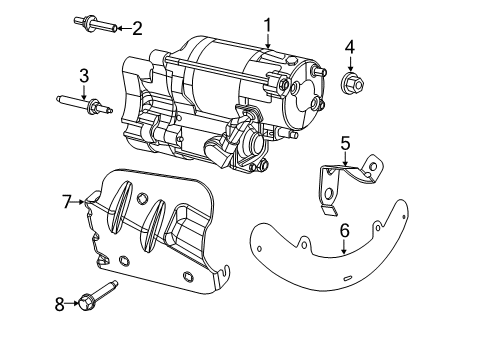 2
1
4
3
5
7
6
8