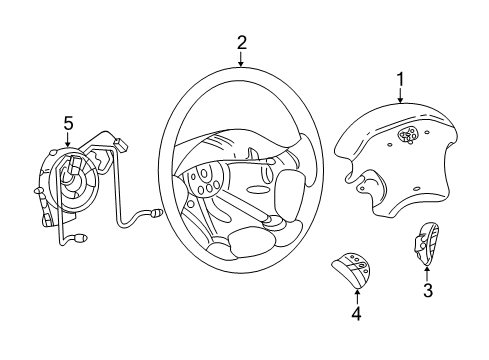 2
1
5
3
4