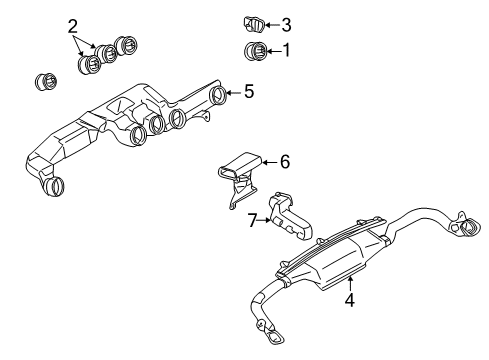 2
3
1
5
6
7
4