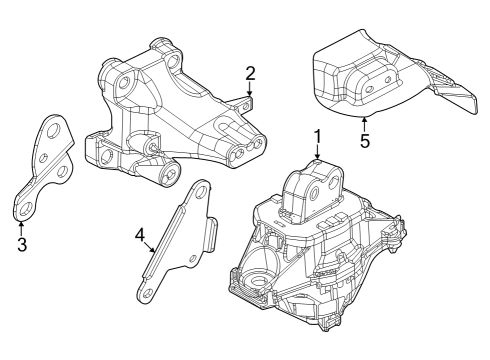 2
5
1
3
4