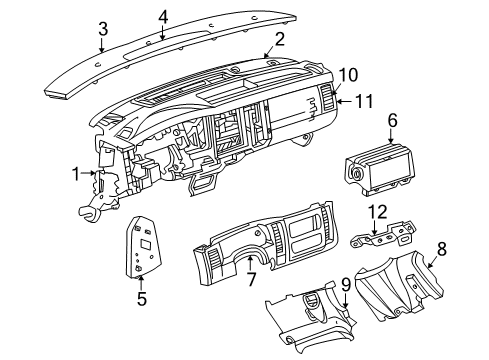 3
4
2
10
11
6
1
12
8
5
7
9