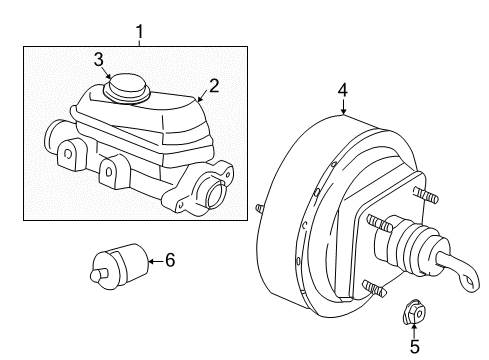 1
3
2
4
6
5