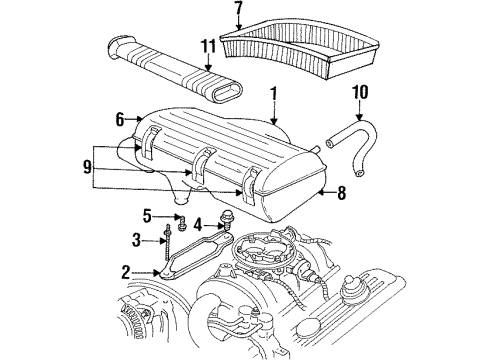 7
11
1
10
6
9
8
5
4
3
2