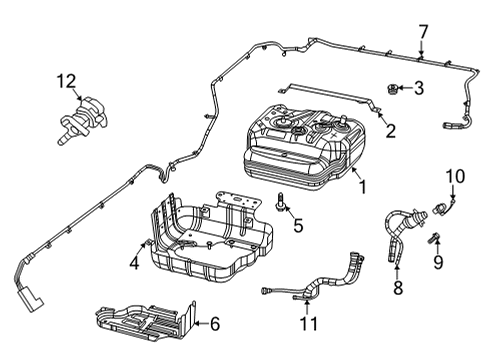 7
12
3
2
1
10
5
4
9
8
6
11