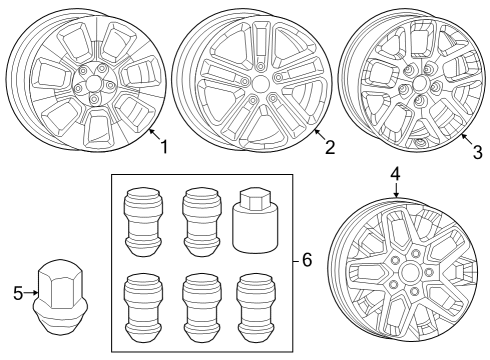 1
2
3
4
5
6