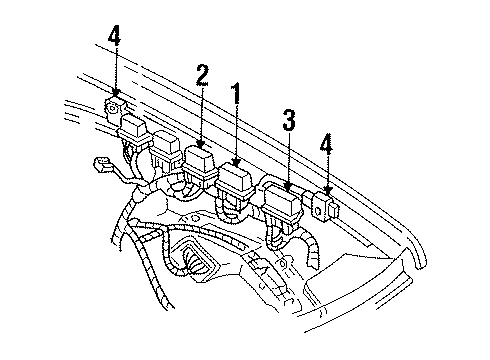 4
2
1
3
4