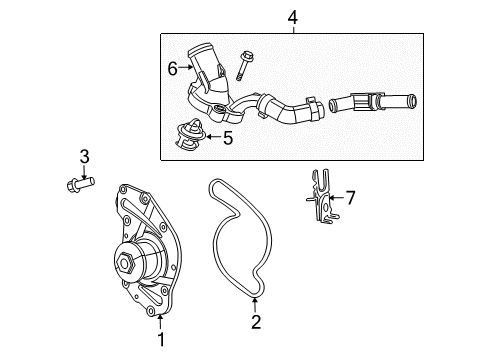 4
6
5
3
7
2
1