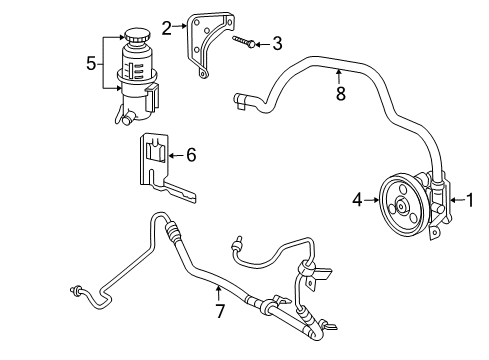 2
3
5
8
6
4
1
7