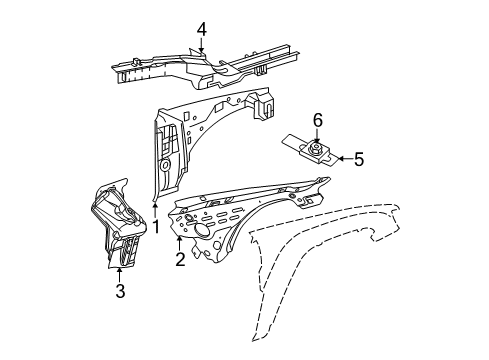 4
6
5
1
2
3