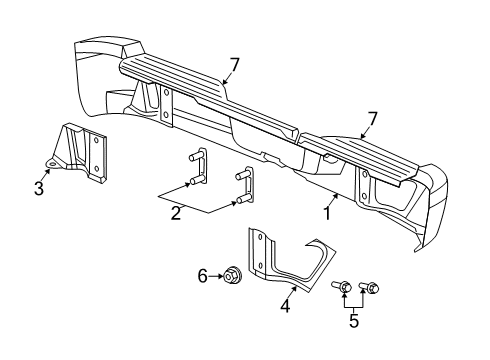 7
7
3
2
1
6
4
5