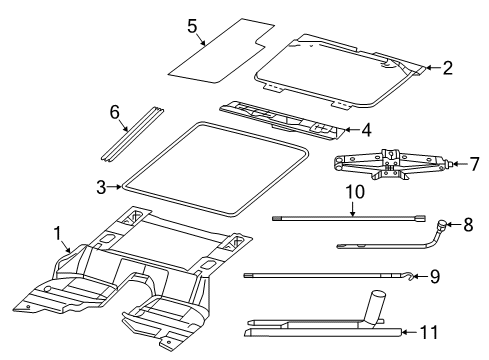 5
2
6
4
7
3
10
8
1
9
11