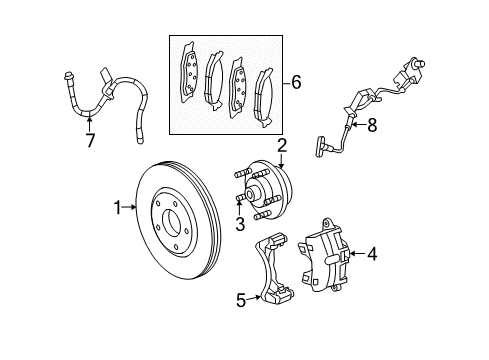 6
7
8
2
1
3
4
5