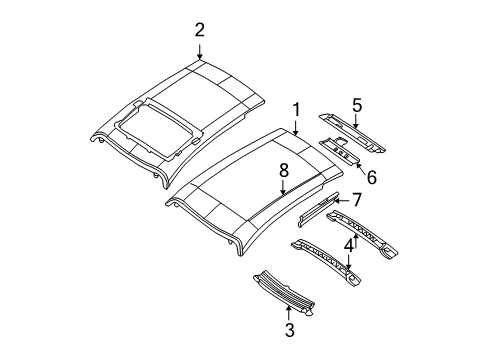 2
1
5
6
8
7
4
3