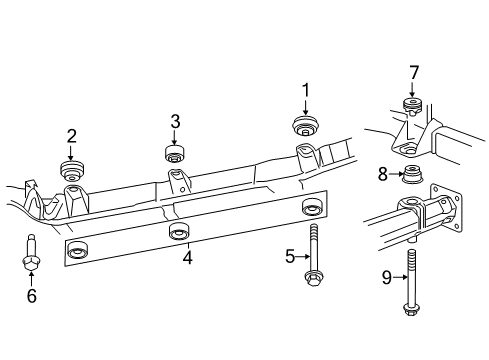 7
1
3
2
8
4
5
6
9