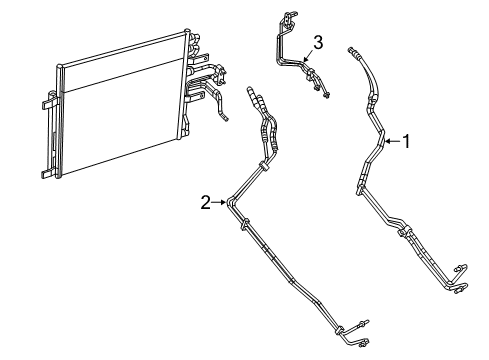 3
1
2