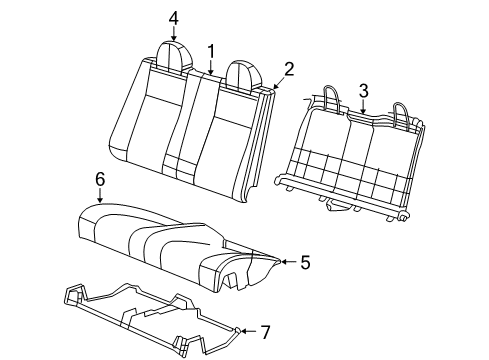 4
1
2
3
6
5
7