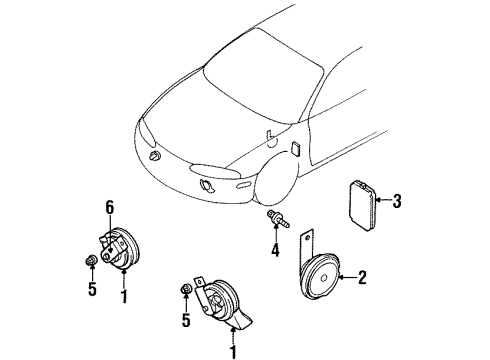 6
3
4
2
5
1
5
1