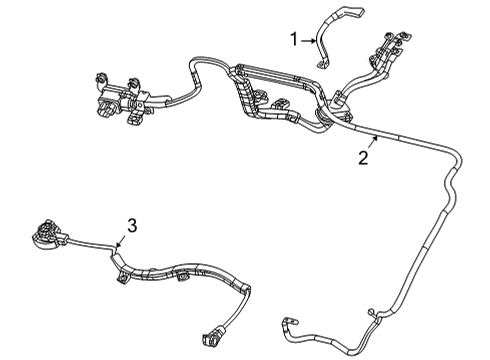 1
2
3