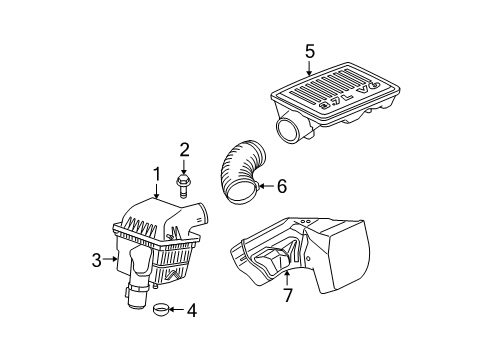 5
3.7L V6
2
1
6
3
7
4