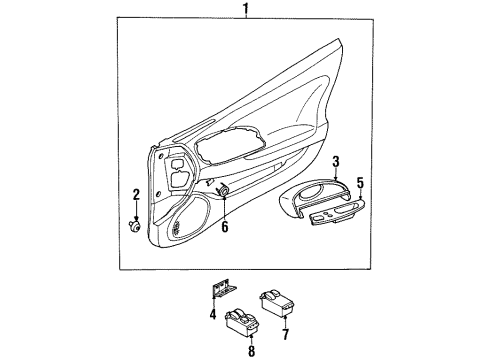 1
2
3
5
6
4
7
8