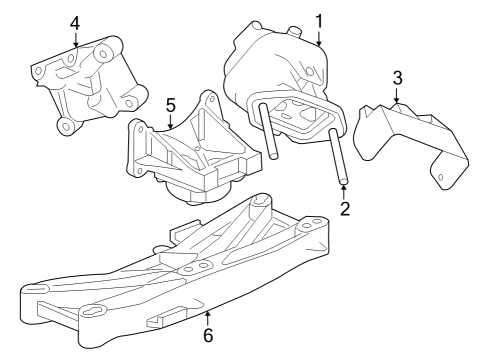 4
1
3
5
2
6