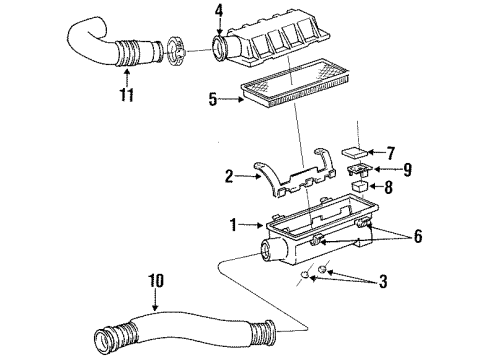 4
11
5
7
9
2
8
1
6
3
10