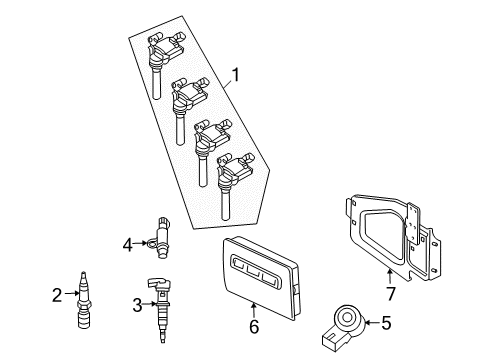 1
4
2
3
6
7
5