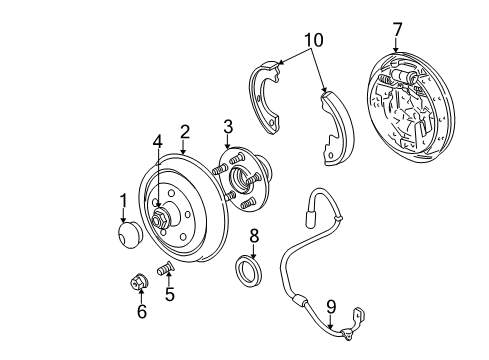 10
7
2
3
4
1
8
5
6
9