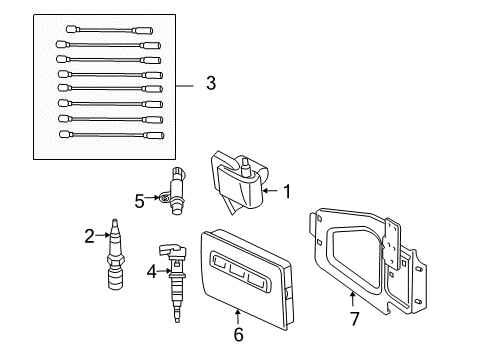 3
1
5
2
4
6
7