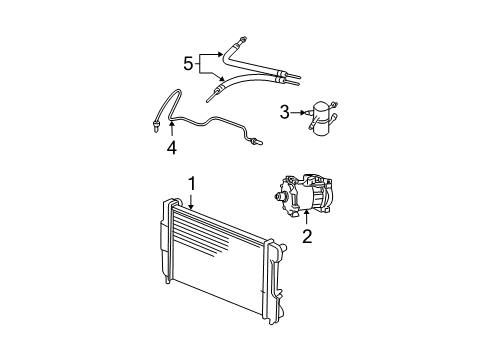 5
3
4
1
2