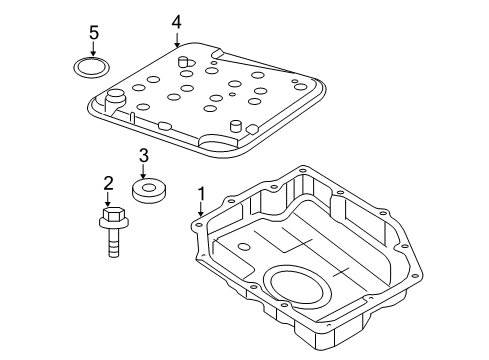 5
4
3
2
1